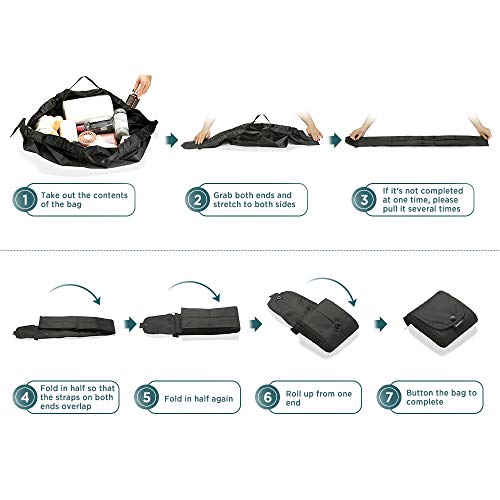 1 Take out the contents of the bag

2 Grab both ends and stretch to both sides

3 If it's not completed at one time, please pull it several times

4 Fold in half so that the straps on both ends overlap

5 Fold in half again

6 Roll up from one end

7 Button the bag to complete