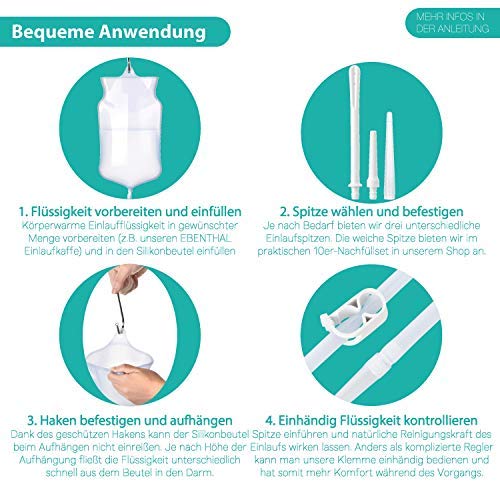 Bequeme Anwendung

MEHR INFOS IN DER ANLEITUNG

1. Flüssigkeit vorbereiten und einfüllen
Körperwarme Einlaufflüssigkeit in gewünschter Menge vorbereiten (z.B. unseren EBENTHAL Einlaufkaffe) und in den Silikonbeutel einfüllen

2. Spitze wählen und befestigen
Je nach Bedarf bieten wir drei unterschiedliche Einlaufspitzen. Die weiche Spitze bieten wir im praktischen 10er-Nachfüllset in unserem Shop an.

3. Haken befestigen und aufhängen
Dank des geschützen Hakens kann der Silikonbeutel beim Aufhängen nicht einreißen. Je nach Höhe der Aufhängung fließt die Flüssigkeit unterschiedlich schnell aus dem Beutel in den Darm.

4. Einhändig Flüssigkeit kontrollieren
Spitze einführen und natürliche Reinigungskraft des Einlaufs wirken lassen. Anders als komplizierte Regler kann man unsere Klemme einhändig bedienen und hat somit mehr Komfort während des Vorgangs.