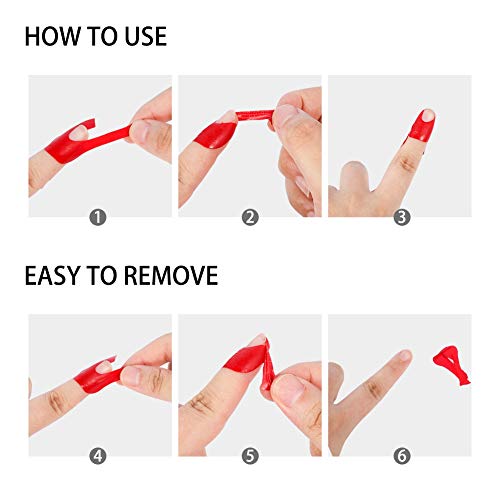 HOW TO USE

1

2

3

EASY TO REMOVE

4

5

6