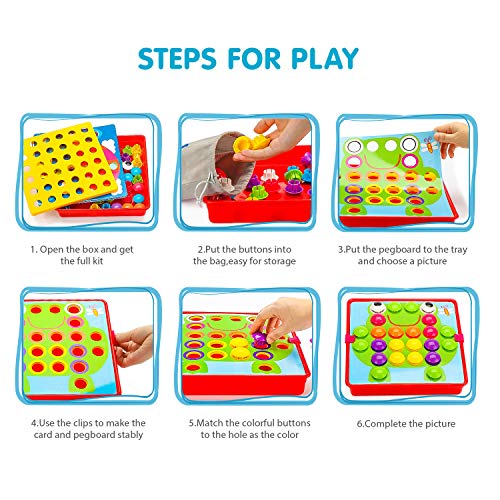 STEPS FOR PLAY

1. Open the box and get the full kit

2.Put the buttons into the bag,easy for storage

3.Put the pegboard to the tray and choose a picture

4.Use the clips to make the card and pegboard stably

5.Match the colorful buttons to the hole as the color

6.Complete the picture