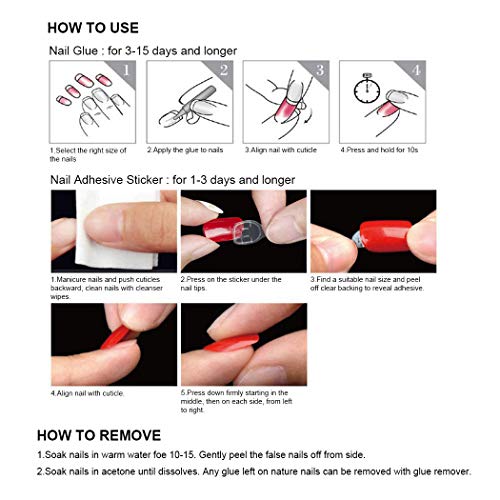 HOW TO USE

Nail Glue : for 3-15 days and longer

1

2

3

4

1.Select the right size of the nails

2.Apply the glue to nails

3.Align nail with cuticle

4.Press and hold for 10s

Nail Adhesive Sticker : for 1-3 days and longer

1.Manicure nails and push cuticles backward, clean nails with cleanser wipes.

2.Press on the sticker under the nail tips.

3.Find a suitable nail size and peel off clear backing to reveal adhesive.

4.Align nail with cuticle.

5.Press down firmly starting in the middle, then on each side, from left to right.

HOW TO REMOVE

1.Soak nails in warm water foe 10-15. Gently peel the false nails off from side.

2.Soak nails in acetone until dissolves. Any glue left on nature nails can be removed with glue remover.