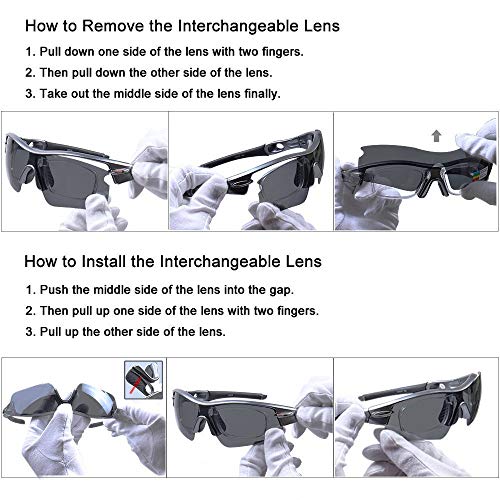 How to Remove the Interchangeable Lens

1. Pull down one side of the lens with two fingers.

2. Then pull down the other side of the lens.

3. Take out the middle side of the lens finally.

How to Install the Interchangeable Lens

1. Push the middle side of the lens into the gap.

2. Then pull up one side of the lens with two fingers.

3. Pull up the other side of the lens.