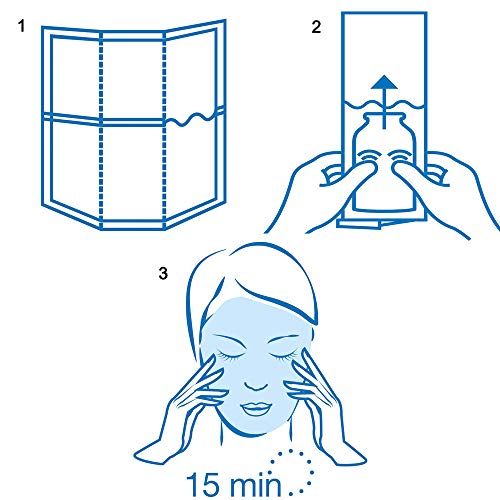 1

2

3

15 min