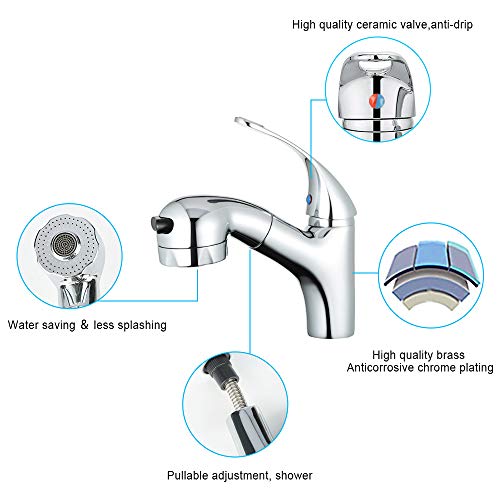 High quality ceramic valve,anti-drip

Water saving & less splashing

High quality brass
Anticorrosive chrome plating

Pullable adjustment, shower