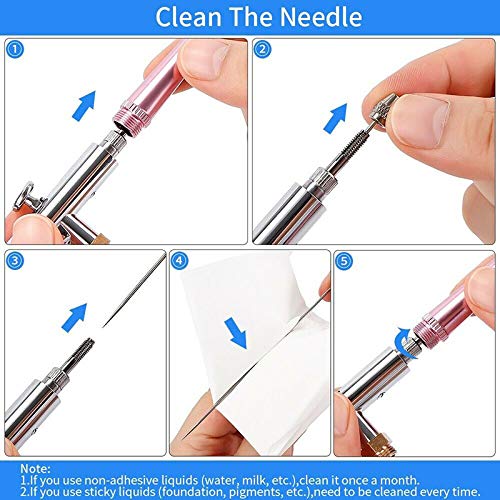 Clean The Needle

1

2

3

4

5

Note:
1.If you use non-adhesive liquids (water, milk, etc.),clean it once a month.
2.If you use sticky liquids (foundation, pigments, etc.),need to be cleaned every time.