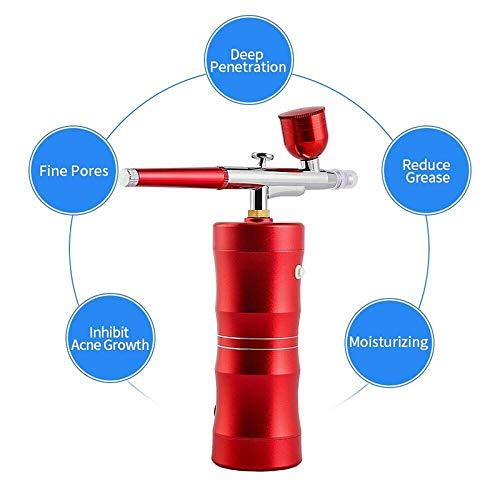 Deep Penetration

Fine Pores

Reduce Grease

Inhibit Acne Growth

Moisturizing