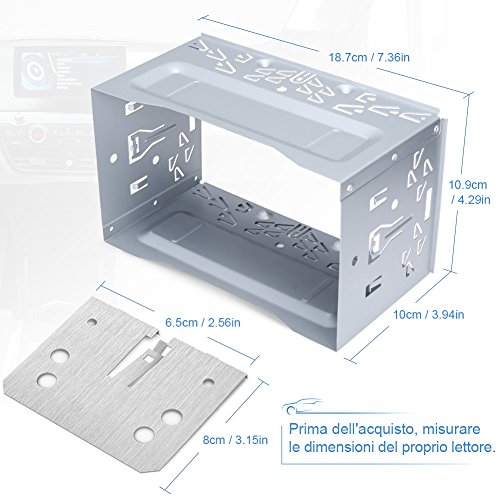 18.7cm / 7.36in

10.9cm / 4.29in

10cm / 3.94in

6.5cm / 2.56in

8cm / 3.15in

Prima dell'acquisto, misurare le dimensioni del proprio lettore.