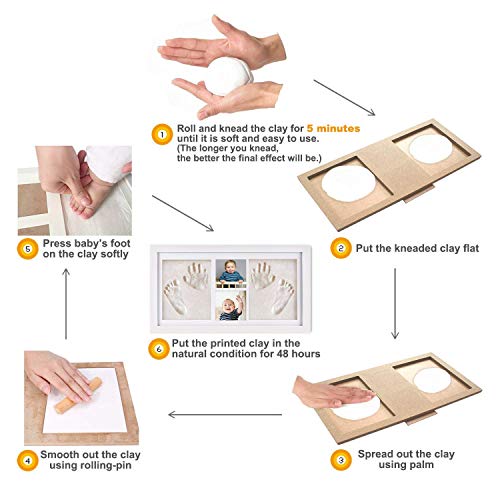 1 Roll and knead the clay for 5 minutes until it is soft and easy to use. (The longer you knead, the better the final effect will be.)

2 Put the kneaded clay flat

3 Spread out the clay using palm

4 Smooth out the clay using rolling-pin

5 Press baby's foot on the clay softly

6 Put the printed clay in the natural condition for 48 hours