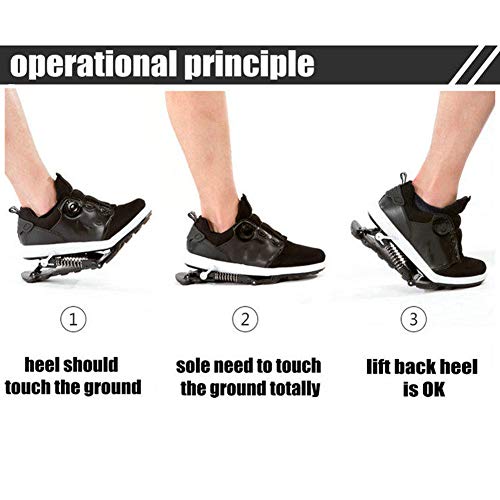 operational principle

①

heel should touch the ground

②

sole need to touch the ground totally

③

lift back heel is OK