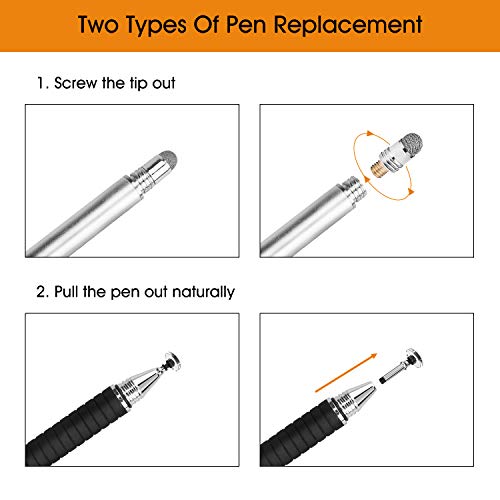 Two Types Of Pen Replacement

1. Screw the tip out

2. Pull the pen out naturally