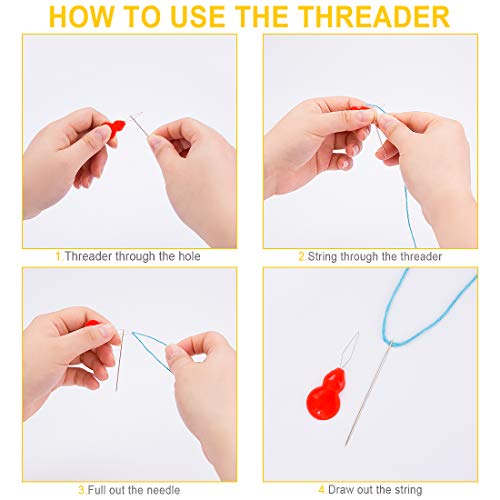 HOW TO USE THE THREADER

1.Threader through the hole

2.String through the threader

3.Full out the needle

4.Draw out the string