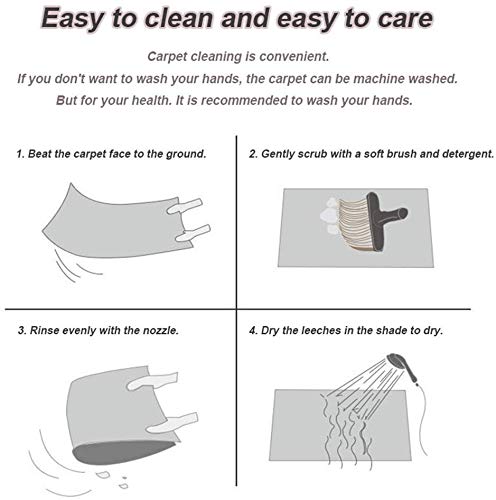 Easy to clean and easy to care

Carpet cleaning is convenient.
If you don't want to wash your hands, the carpet can be machine washed.
But for your health. It is recommended to wash your hands.

1. Beat the carpet face to the ground.

2. Gently scrub with a soft brush and detergent.

3. Rinse evenly with the nozzle.

4. Dry the leeches in the shade to dry.