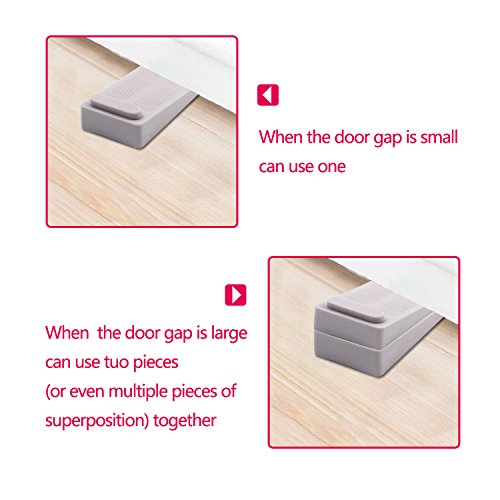 When the door gap is small can use one

When  the door gap is large can use tuo pieces (or even multiple pieces of superposition) together