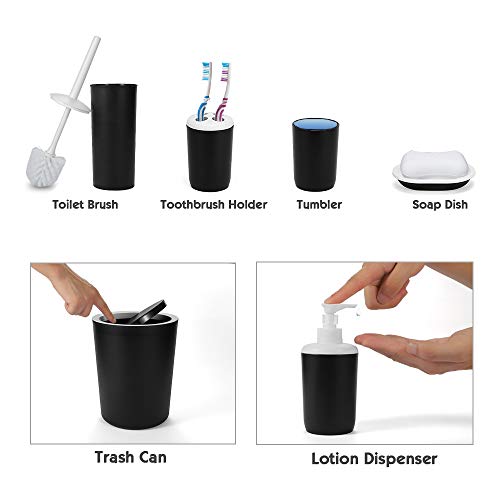 Toilet Brush

Toothbrush Holder

Tumbler

Soap Dish

Trash Can

Lotion Dispenser