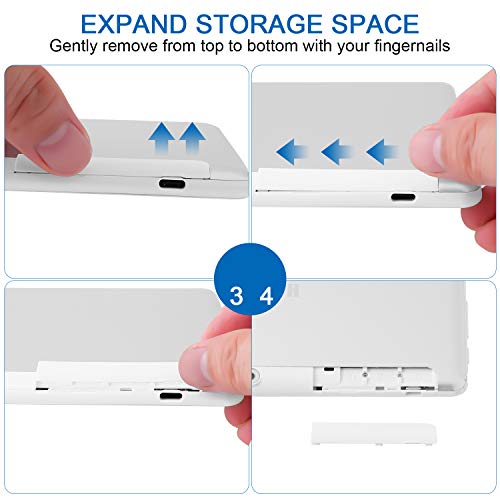 EXPAND STORAGE SPACE
Gently remove from top to bottom with your fingernails

3 4