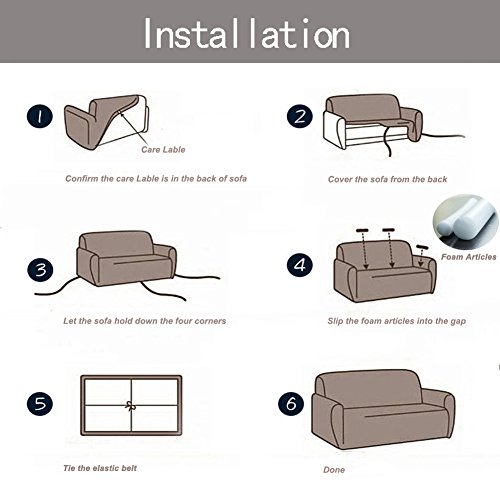 Installation

1

Care Lable

Confirm the care Lable is in the back of sofa

2

Cover the sofa from the back

3

Let the sofa hold down the four corners

4

Foam Articles

Slip the foam articles into the gap

5

Tie the elastic belt

6

Done