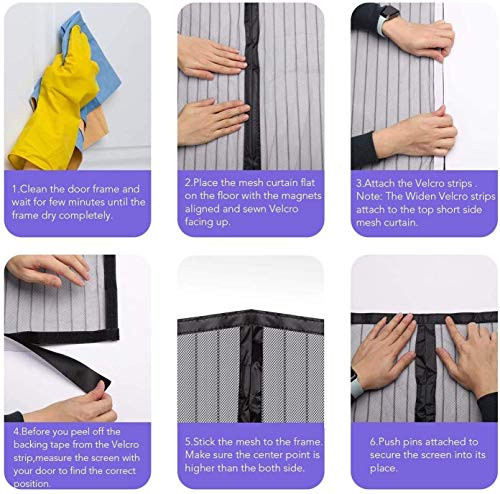 1.Clean the door frame and wait for few minutes until the frame dry completely.

2.Place the mesh curtain flat on the floor with the magnets aligned and sewn Velcro facing up.

3.Attach the Velcro strips . Note: The Widen Velcro strips attach to the top short side mesh curtain.

4.Before you peel off the backing tape from the Velcro strip,measure the screen with your door to find the correct position.

5.Stick the mesh to the frame. Make sure the center point is higher than the both side.

6.Push pins attached to secure the screen into its place.