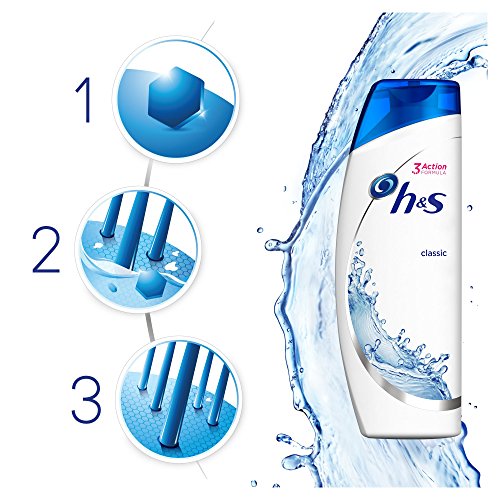 1

2

3

3 Action FORMULA

h&S

classic