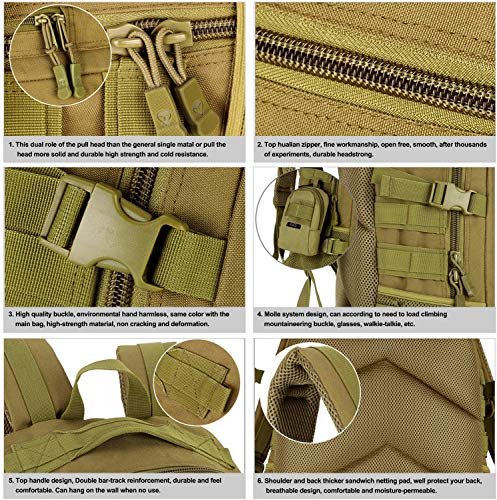 1. This dual role of the pull head than the general single matal or pull the head more solid and durable high strength and cold resistance.

2. Top hualian zipper, fine workmanship, open free, smooth, after thousands of experiments, durable headstrong.

3. High quality buckle, environmental hand harmless, same color with the main bag, high-strength material, non cracking and deformation.

4. Molle system design, can according to need to load climbing mountaineering buckle, glasses, walkie-talkie, etc.

5. Top handle design, Double bar-track reinforcement, durable and feel comfortable. Can hang on the wall when no use.

6. Shoulder and back thicker sandwich netting pad, well protect your back, breathable design, comfortable and moisture-permeable.