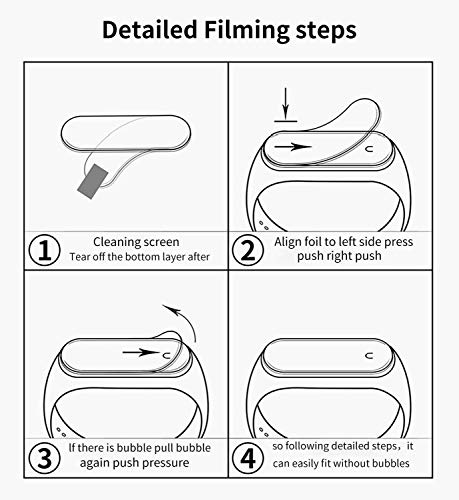 Detailed Filming steps

1 Cleaning screen
Tear off the bottom layer after

2 Align foil to left side press push right push

3 If there is bubble pull bubble again push pressure

4 so following detailed steps，it can easily fit without bubbles