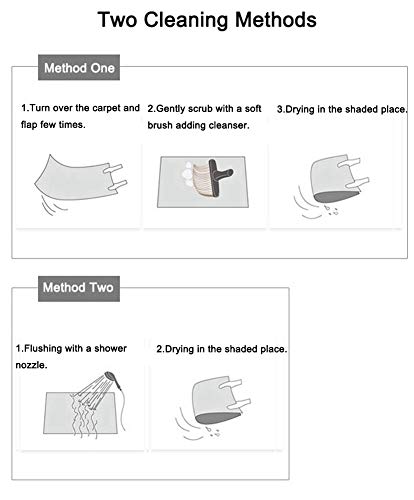 Two Cleaning Methods

Method One

1.Turn over the carpet and flap few times.

2.Gently scrub with a soft brush adding cleanser.

3.Drying in the shaded place.

Method Two

1.Flushing with a shower nozzle.

2.Drying in the shaded place.