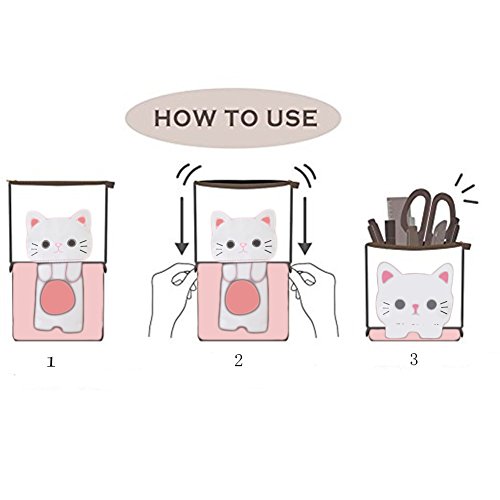 HOW TO USE

1

2

3