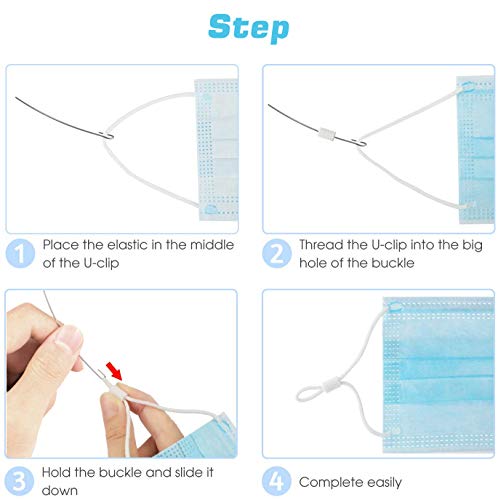 Step

1 Place the elastic in the middle of the U-clip

2 Thread the U-clip into the big hole of the buckle

3 Hold the buckle and slide it down

4 Complete easily