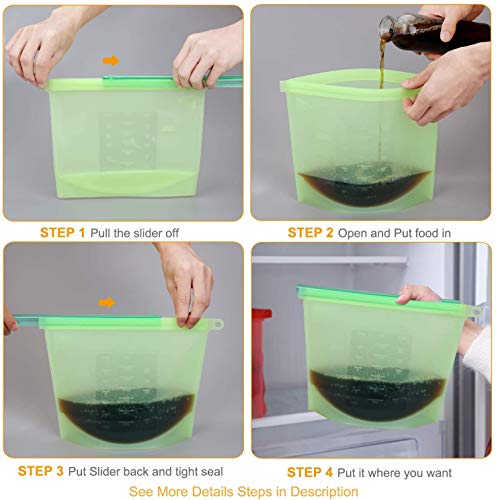 STEP 1 Pull the slider off

STEP 2 Open and Put food in

STEP 3 Put Slider back and tight seal

STEP 4 Put it where you want

See More Details Steps in Description