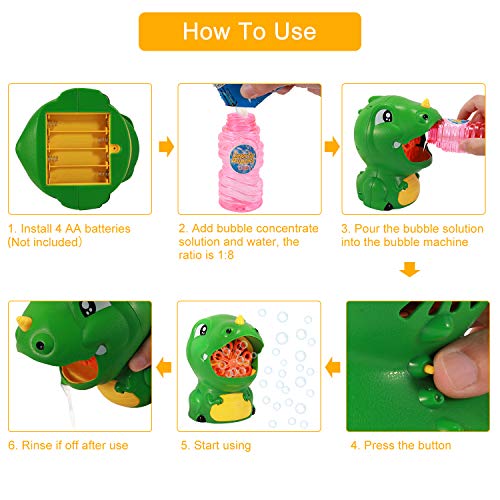 How To Use

1. Install 4 AA batteries (Not included)

2. Add bubble concentrate solution and water, the ratio is 1:8

3. Pour the bubble solution into the bubble machine

4. Press the button

5. Start using

6. Rinse if off after use