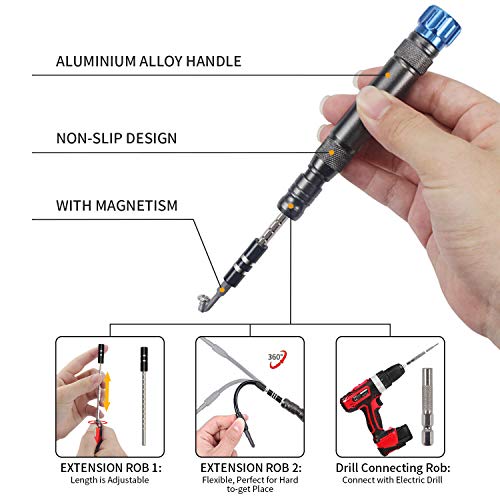 ALUMINIUM ALLOY HANDLE

NON-SLIP DESIGN

WITH MAGNETISM

360°

EXTENSION ROB 1:
Length is Adjustable

EXTENSION ROB 2:
Flexible, Perfect for Hard to-get Place

Drill Connecting Rob:
Connect with Electric Drill