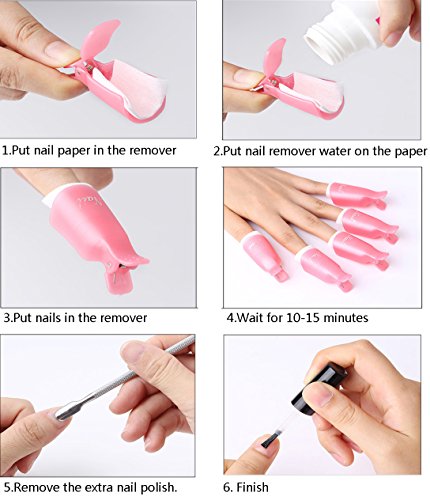 1.Put nail paper in the remover

2.Put nail remover water on the paper

Nail

3.Put nails in the remover

4.Wait for 10-15 minutes

5.Remove the extra nail polish.

6. Finish