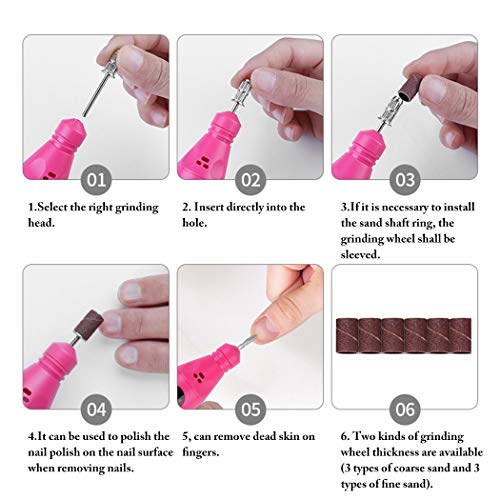 01

1.Select the right grinding head.

02

2. Insert directly into the hole.

03

3.If it is necessary to install the sand shaft ring, the grinding wheel shall be sleeved.

04

4.It can be used to polish the nail polish on the nail surface when removing nails.

05

5, can remove dead skin on fingers.

06

6. Two kinds of grinding wheel thickness are available (3 types of coarse sand and 3 types of fine sand).