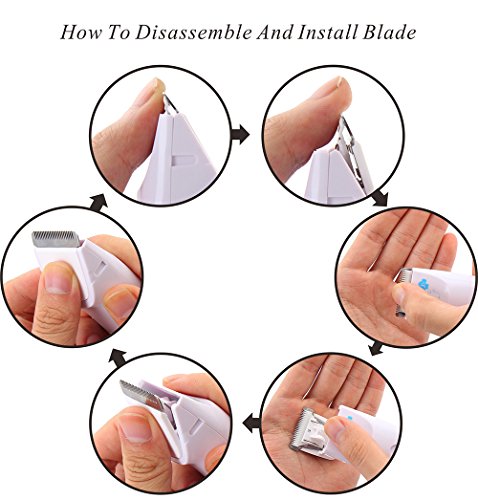 How To Disassemble And Install Blade