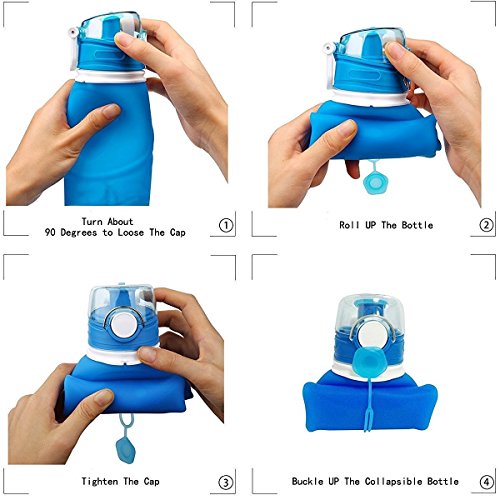 Turn About
90 Degrees to Loose The Cap

①

Roll UP The Bottle

②

Tighten The Cap

③

Buckle UP The Collapsible Bottle

④