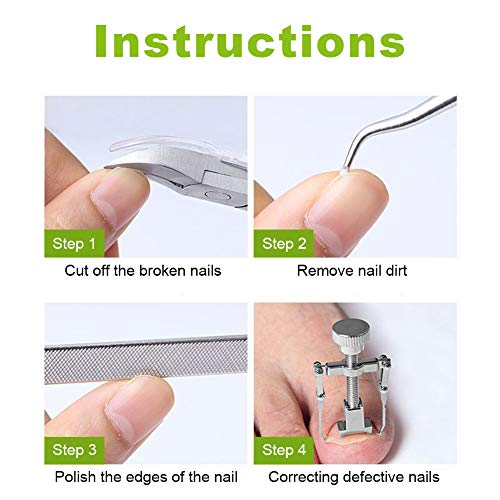 Instructions

Step 1
Cut off the broken nails

Step 2
Remove nail dirt

Step 3
Polish the edges of the nail

Step 4
Correcting defective nails