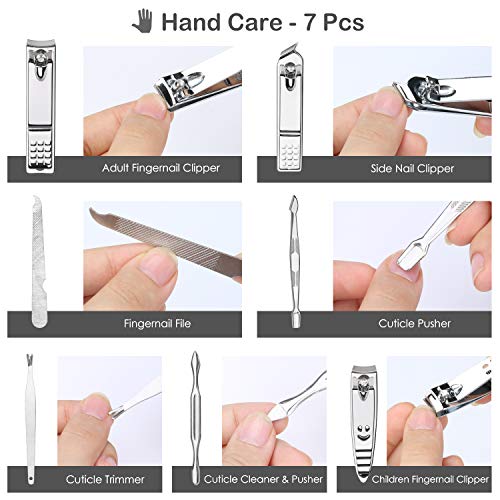 Hand Care - 7 Pcs

Adult Fingernail Clipper

Side Nail Clipper

Fingernail File

Cuticle Pusher

Cuticle Trimmer

Cuticle Cleaner & Pusher

Children Fingernail Clipper