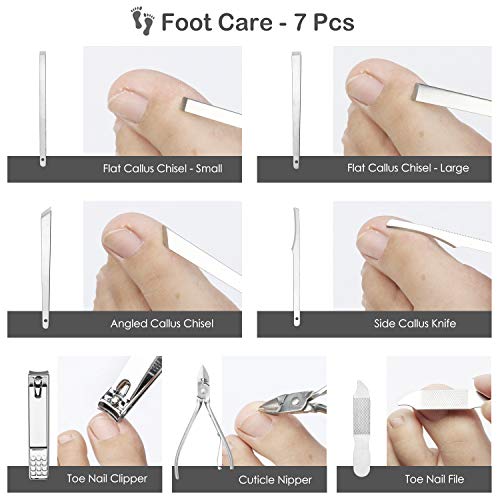 Foot Care - 7 Pcs

Flat Callus Chisel - Small

Flat Callus Chisel - Large

Angled Callus Chisel

Side Callus Knife

Toe Nail Clipper

Cuticle Nipper

Toe Nail File