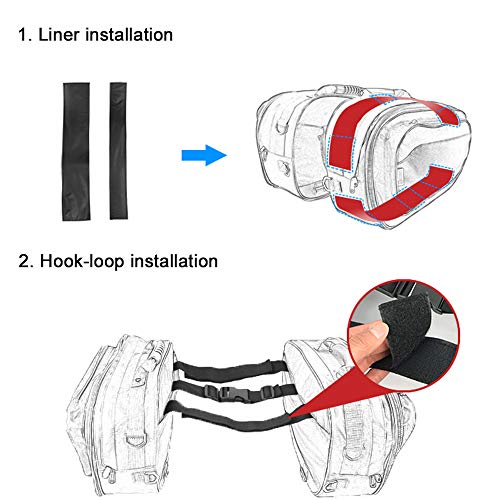 1. Liner installation

2. Hook-loop installation