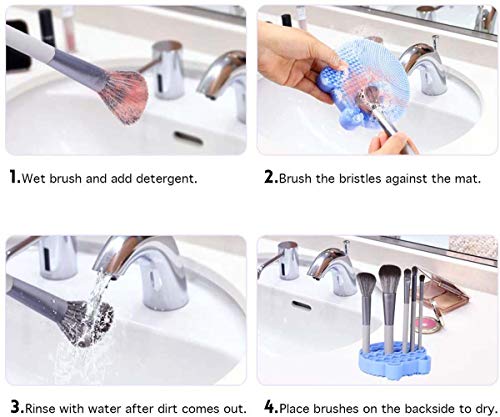 1.Wet brush and add detergent.

2.Brush the bristles against the mat.

3.Rinse with water after dirt comes out.

4.Place brushes on the backside to dry.