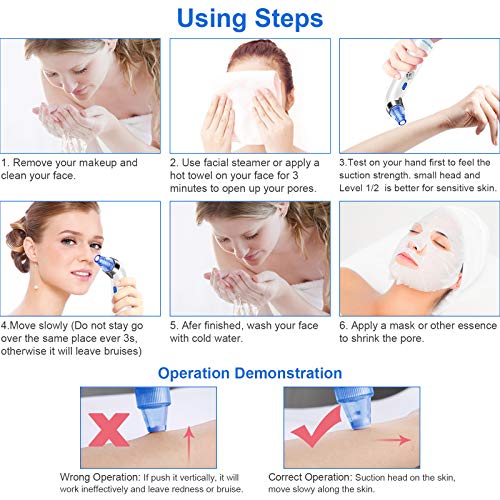 Using Steps

1. Remove your makeup and clean your face.

2. Use facial steamer or apply a hot towel on your face for 3 minutes to open up your pores.

3.Test on your hand first to feel the suction strength. small head and Level 1/2 is better for sensitive skin.

4.Move slowly (Do not stay go over the same place ever 3s, otherwise it will leave bruises)

5. Afer finished, wash your face with cold water.

6. Apply a mask or other essence to shrink the pore.

Operation Demonstration

Wrong Operation: If push it vertically, it will work ineffectively and leave redness or bruise.

Correct Operation: Suction head on the skin, move slowy along the skin.