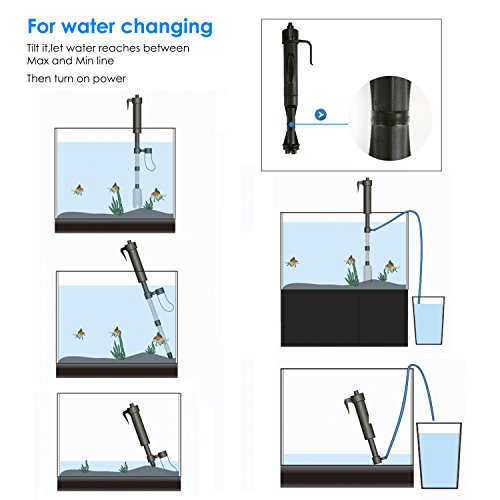 For water changing

Tilt it,let water reaches between Max and Min line

Then turn on power