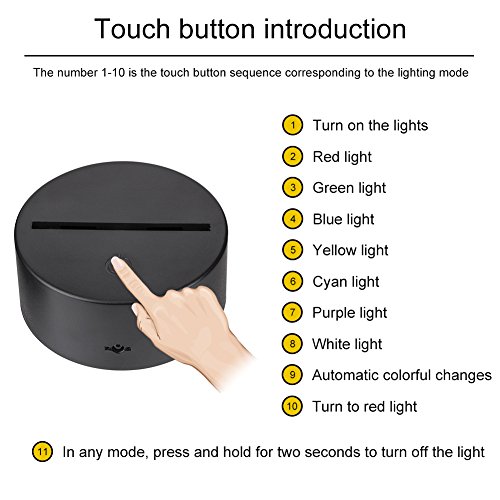 Touch button introduction

The number 1-10 is the touch button sequence corresponding to the lighting mode

1 Turn on the lights
2 Red light
3 Green light
4 Blue light
5 Yellow light
6 Cyan light
7 Purple light
8 White light
9 Automatic colorful changes
10 Turn to red light

11 In any mode, press and hold for two seconds to turn off the light