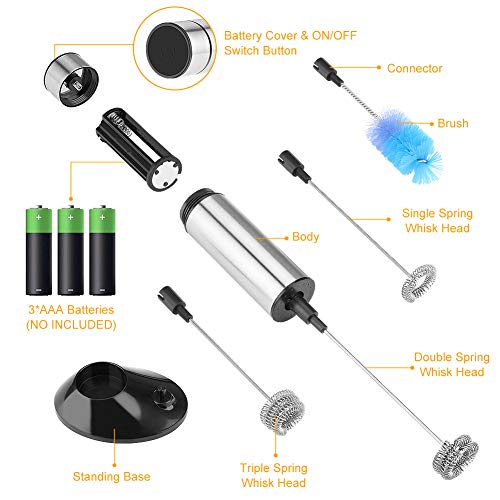 Battery Cover & ON/OFF Switch Button

Connector

Brush

Single Spring Whisk Head

Body

3*AAA Batteries (NO INCLUDED)

Double Spring Whisk Head

Standing Base

Triple Spring Whisk Head