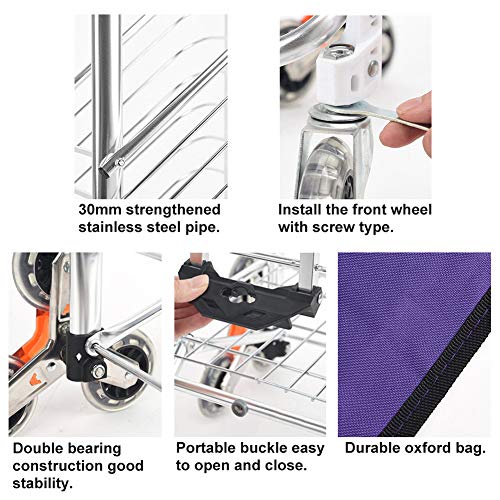 30mm strengthened stainless steel pipe.

Install the front wheel with screw type.

Double bearing construction good stability.

Portable buckle easy to open and close.

Durable oxford bag.