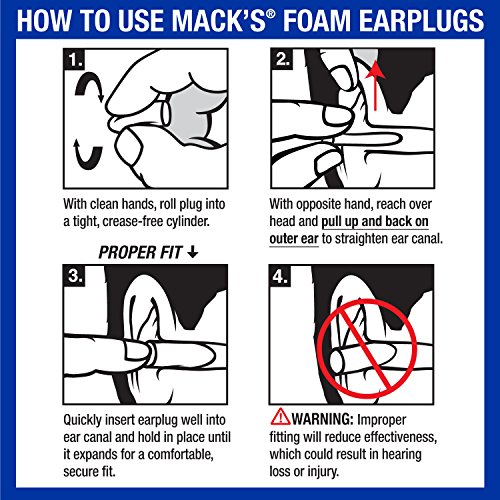 HOW TO USE MACK'S® FOAM EARPLUGS

1.

With clean hands, roll plug into a tight, crease-free cylinder.

2.

With opposite hand, reach over head and pull up and back on outer ear to straighten ear canal.

PROPER FIT ↓

3.

Quickly insert earplug well into ear canal and hold in place until it expands for a comfortable, secure fit.

4.

WARNING: Improper fitting will reduce effectiveness, which could result in hearing loss or injury.