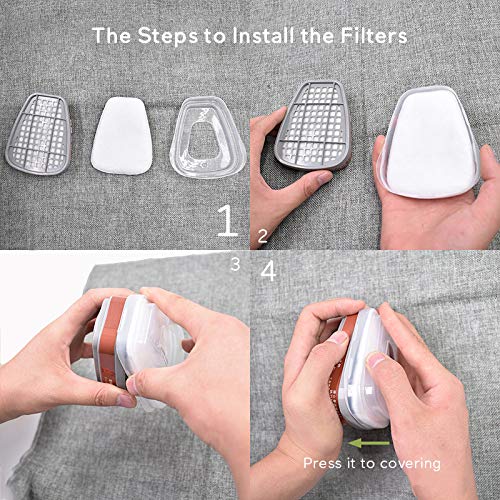 The Steps to Install the Filters

1

2

3

4

Press it to covering