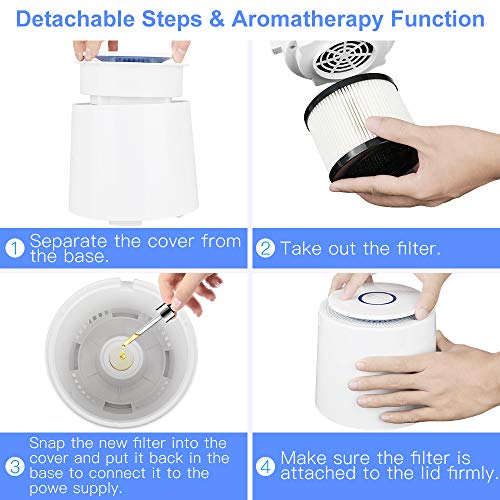 Detachable Steps & Aromatherapy Function

1 Separate the cover from the base.

2 Take out the filter.

3 Snap the new filter into the cover and put it back in the base to connect it to the powe supply.

4 Make sure the filter is attached to the lid firmly.