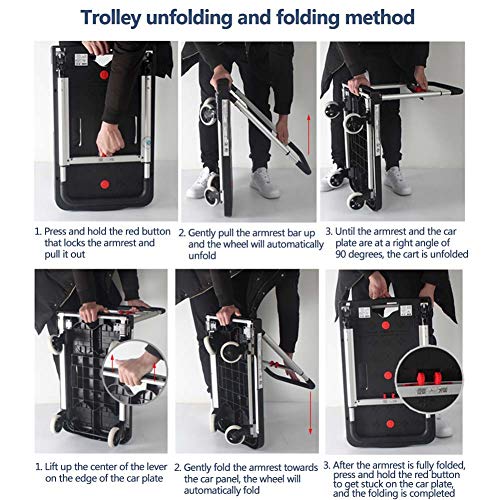 Trolley unfolding and folding method

1. Press and hold the red button that locks the armrest and pull it out

2. Gently pull the armrest bar up and the wheel will automatically unfold

3. Until the armrest and the car plate are at a right angle of 90 degrees, the cart is unfolded

1. Lift up the center of the lever on the edge of the car plate

2. Gently fold the armrest towards the car panel, the wheel will automatically fold

3. After the armrest is fully folded, press and hold the red button to get stuck on the car plate, and the folding is completed