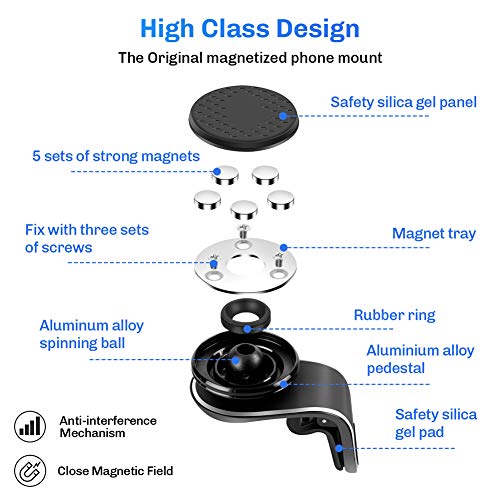 High Class Design

The Original magnetized phone mount

Safety silica gel panel

5 sets of strong magnets

Fix with three sets of screws

Magnet tray

Rubber ring

Aluminum alloy spinning ball

Aluminium alloy pedestal

Safety silica gel pad

Anti-interference Mechanism

Close Magnetic Field