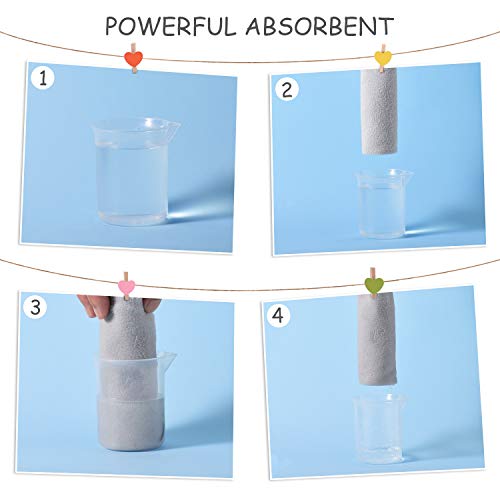 POWERFUL ABSORBENT

1

2

3

4